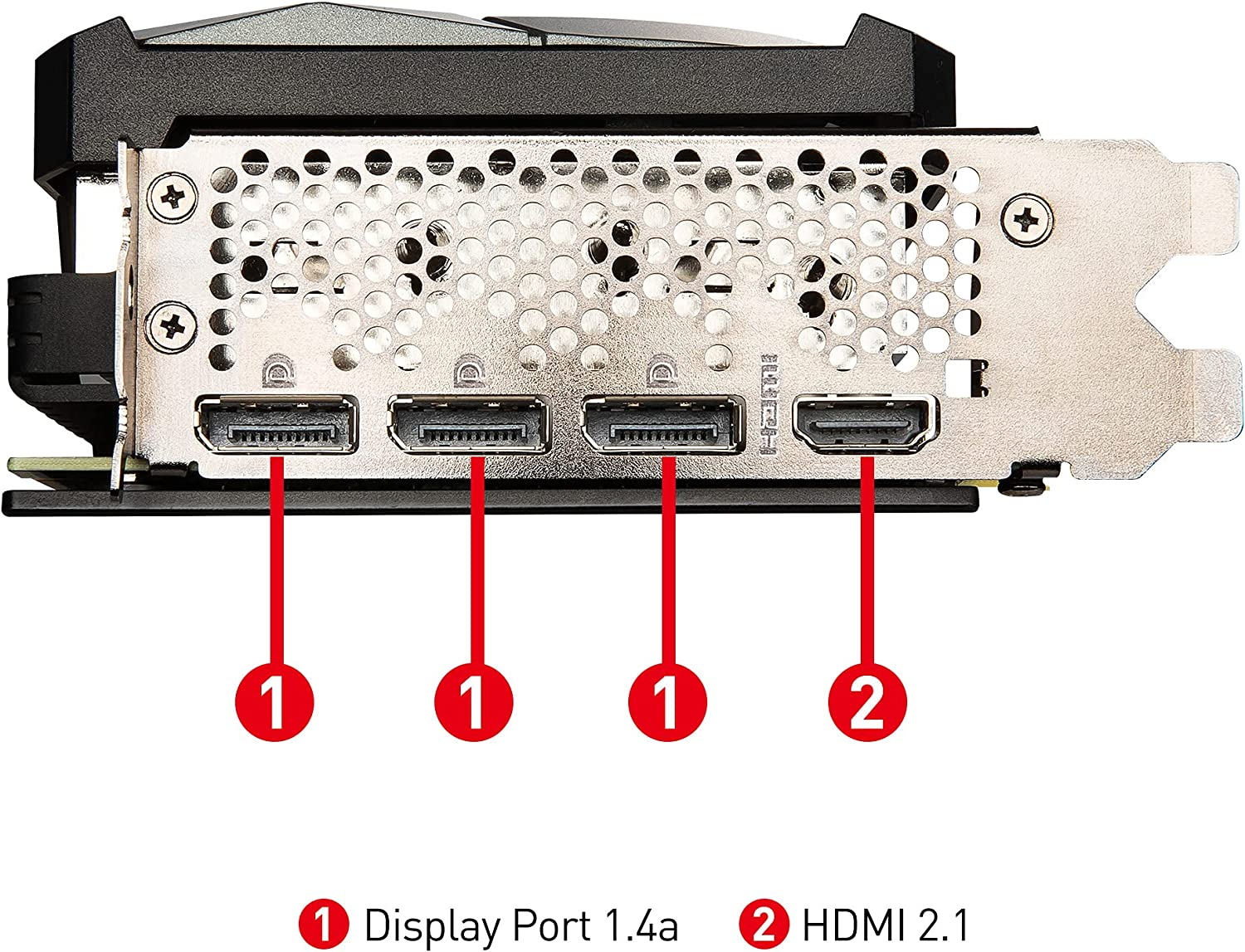 HDMI

1 1 1 2

1 Display Port 1.4a 2 HDMI 2.1