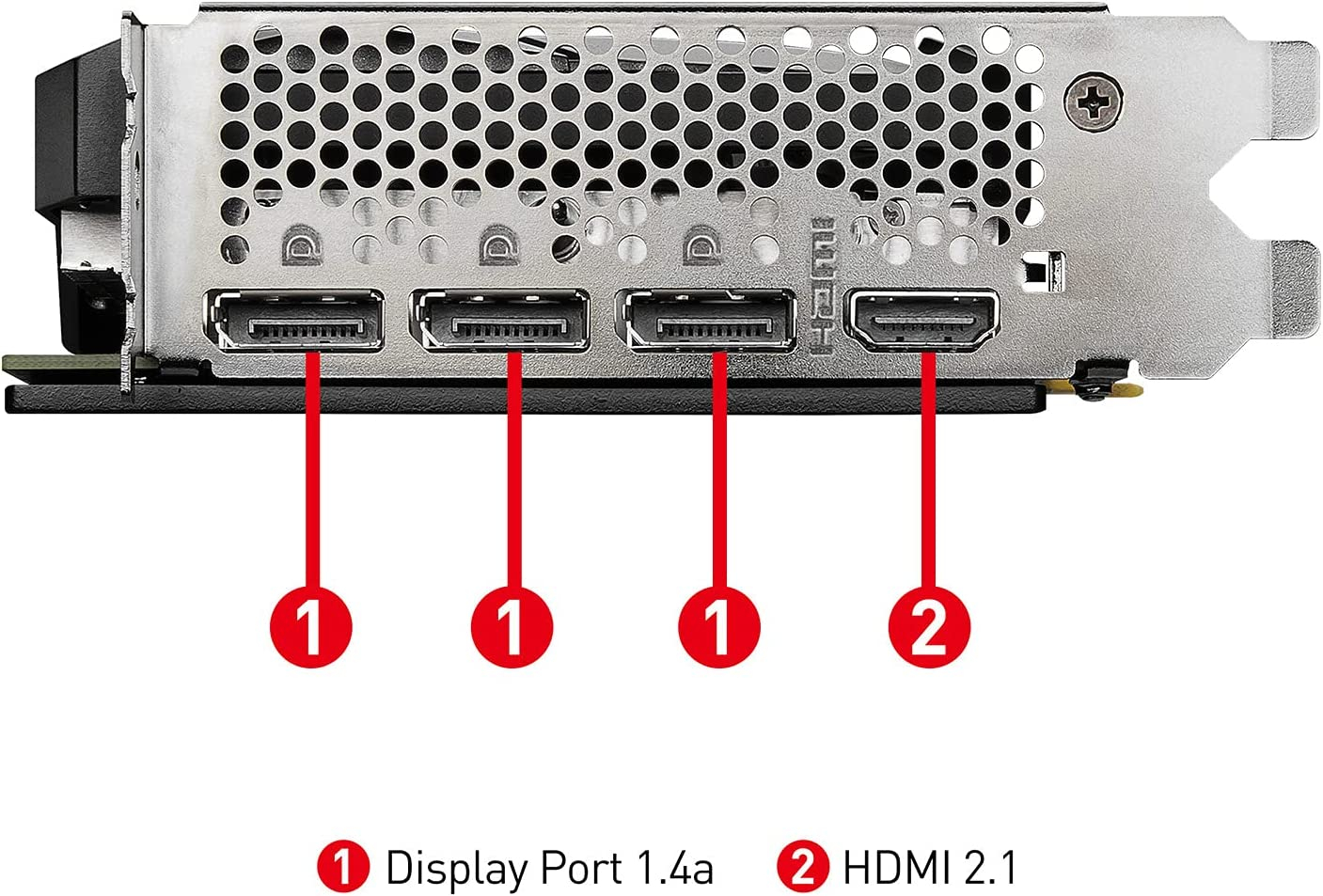 HDMI

1 1 1 2

1 Display Port 1.4a 2 HDMI 2.1